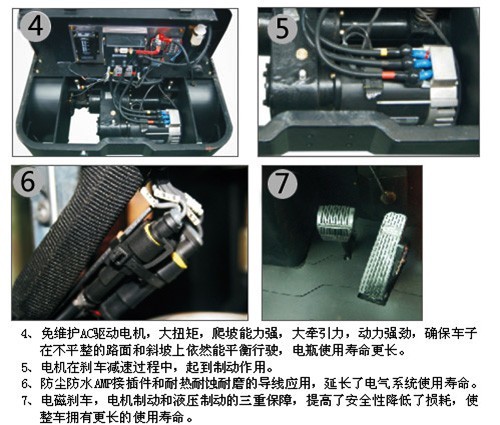 4

5

6

7

4、免维护AC驱动电机，大扭矩，爬坡能力强，大牵引力，动力强劲，确保车子在不平整的路面和斜坡上依然能平衡行驶，电瓶使用寿命更长。

5、电机在刹车减速过程中，起到制动作用。

6、防尘防水AMP接插件和耐热耐蚀耐磨的导线应用，延长了电气系统使用寿命。

7、电磁刹车，电机制动和液压制动的三重保障，提高了安全性降低了损耗，使整车拥有更长的使用寿命。